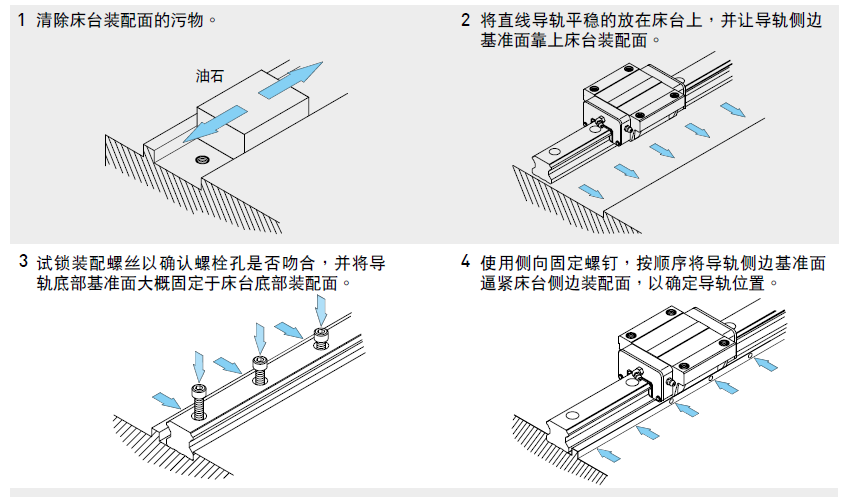 1 清除床台装配面的污物。

油石

2 将直线导轨平稳的放在床台上，并让导轨侧边基准面靠上床台装配面。

3 试锁装配螺丝以确认螺栓孔是否吻合，并将导轨底部基准面大概固定于床台底部装配面。

4 使用侧向固定螺钉，按顺序将导轨侧边基准面逼紧床台侧边装配面，以确定导轨位置。